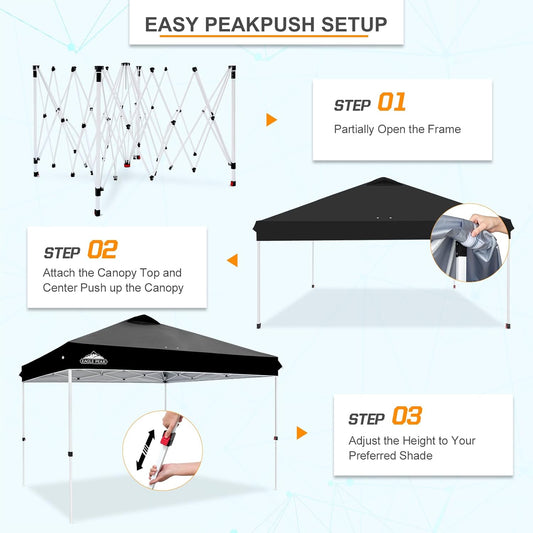 EASY PEAKPUSH SETUP

STEP 01
Partially Open the Frame

STEP 02
Attach the Canopy Top and Center Push up the Canopy

EAGLE PEAK

STEP 03
Adjust the Height to Your Preferred Shade