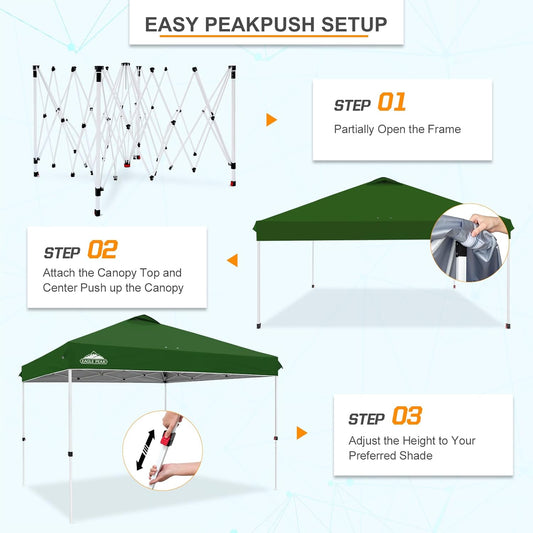 EASY PEAKPUSH SETUP

STEP 01
Partially Open the Frame

STEP 02
Attach the Canopy Top and Center Push up the Canopy

EAGLE PEAK

STEP 03
Adjust the Height to Your Preferred Shade