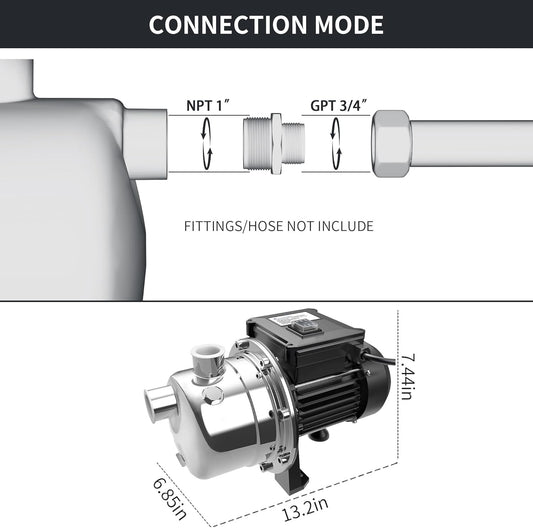 CONNECTION MODE

NPT 1″

GPT 3/4″

FITTINGS/HOSE NOT INCLUDE

7.44in

6.85in

13.2in