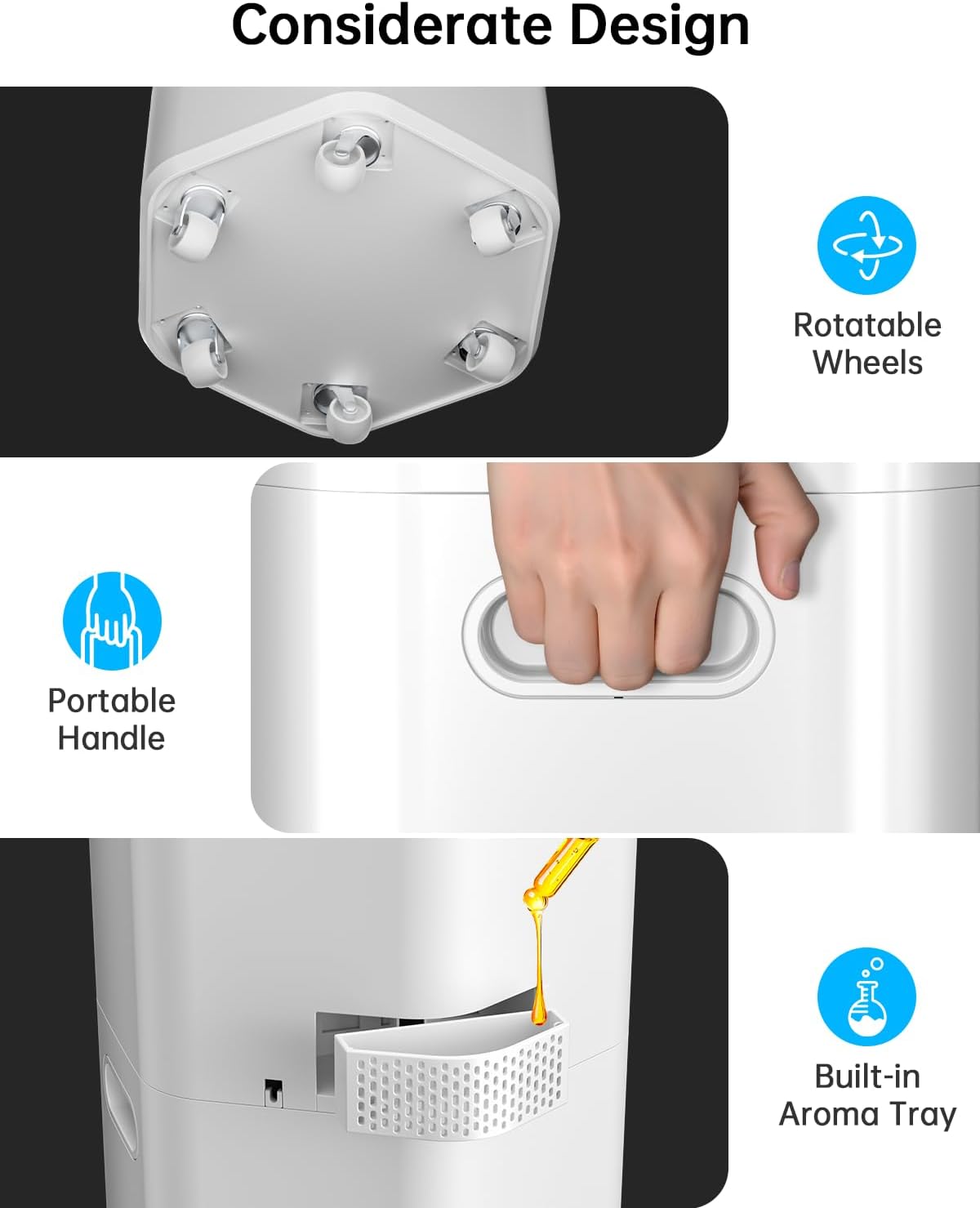 Considerate Design

Rotatable Wheels

Portable Handle

Built-in Aroma Tray