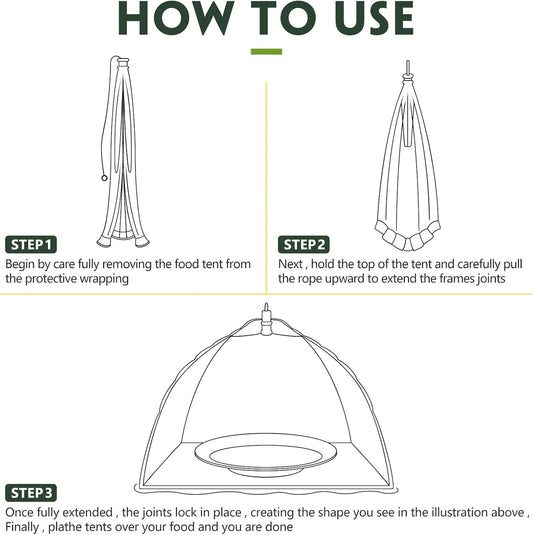 HOW TO USE

STEP 1
Begin by care fully removing the food tent from the protective wrapping

STEP 2
Next , hold the top of the tent and carefully pull the rope upward to extend the frames joints

STEP 3
Once fully extended , the joints lock in place , creating the shape you see in the illustration above , Finally , plathe tents over your food and you are done