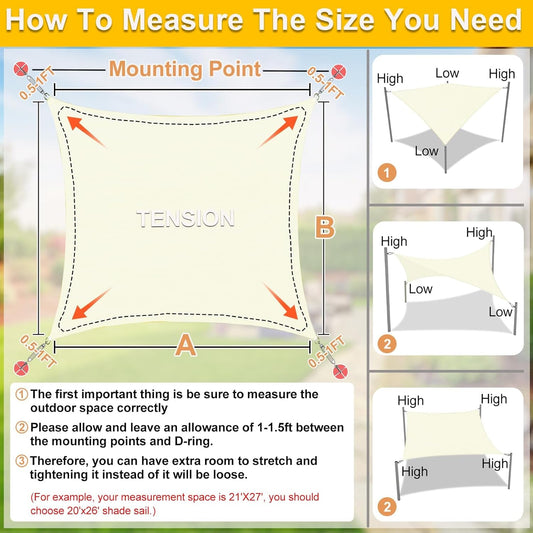 How To Measure The Size You Need

Mounting Point

0.5-1FT

0.5-1FT

TENSION

B

A

0.5-1FT

0.5-1FT

① The first important thing is be sure to measure the outdoor space correctly

② Please allow and leave an allowance of 1-1.5ft between the mounting points and D-ring.

③ Therefore, you can have extra room to stretch and tightening it instead of it will be loose.

(For example, your measurement space is 21'X27', you should choose 20'x26' shade sail.)

High
Low
High
Low
1

High
High
Low
Low
2

High
High
High
High
2