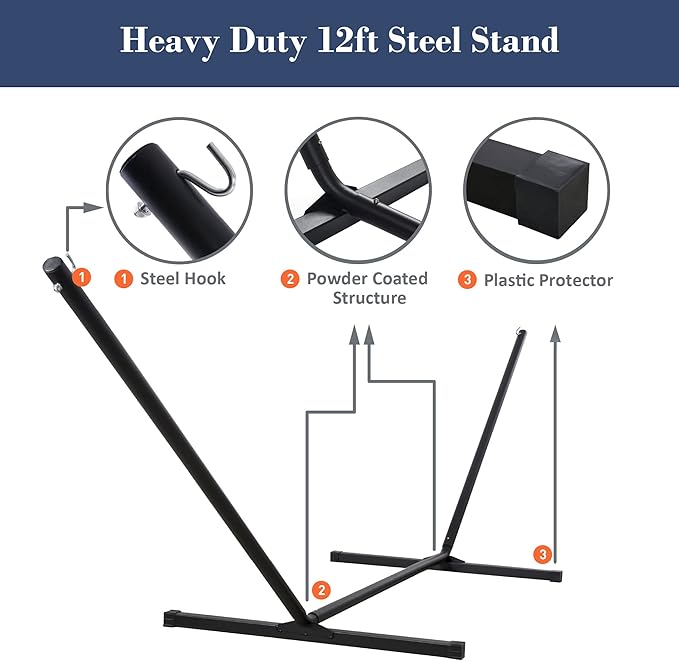 Heavy Duty 12ft Steel Stand

1

1 Steel Hook

2 Powder Coated Structure

3 Plastic Protector

2

3