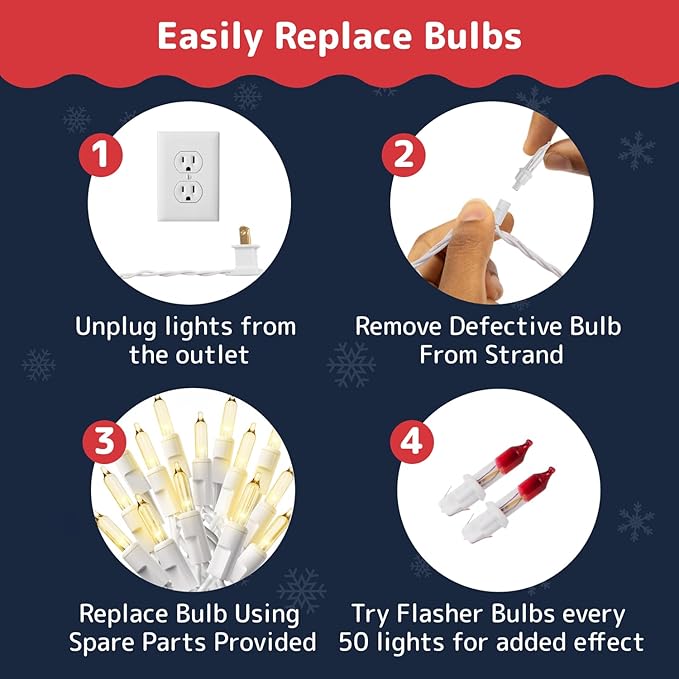 Easily Replace Bulbs

1

Unplug lights from the outlet

2

Remove Defective Bulb From Strand

3

Replace Bulb Using Spare Parts Provided

4

Try Flasher Bulbs every 50 lights for added effect