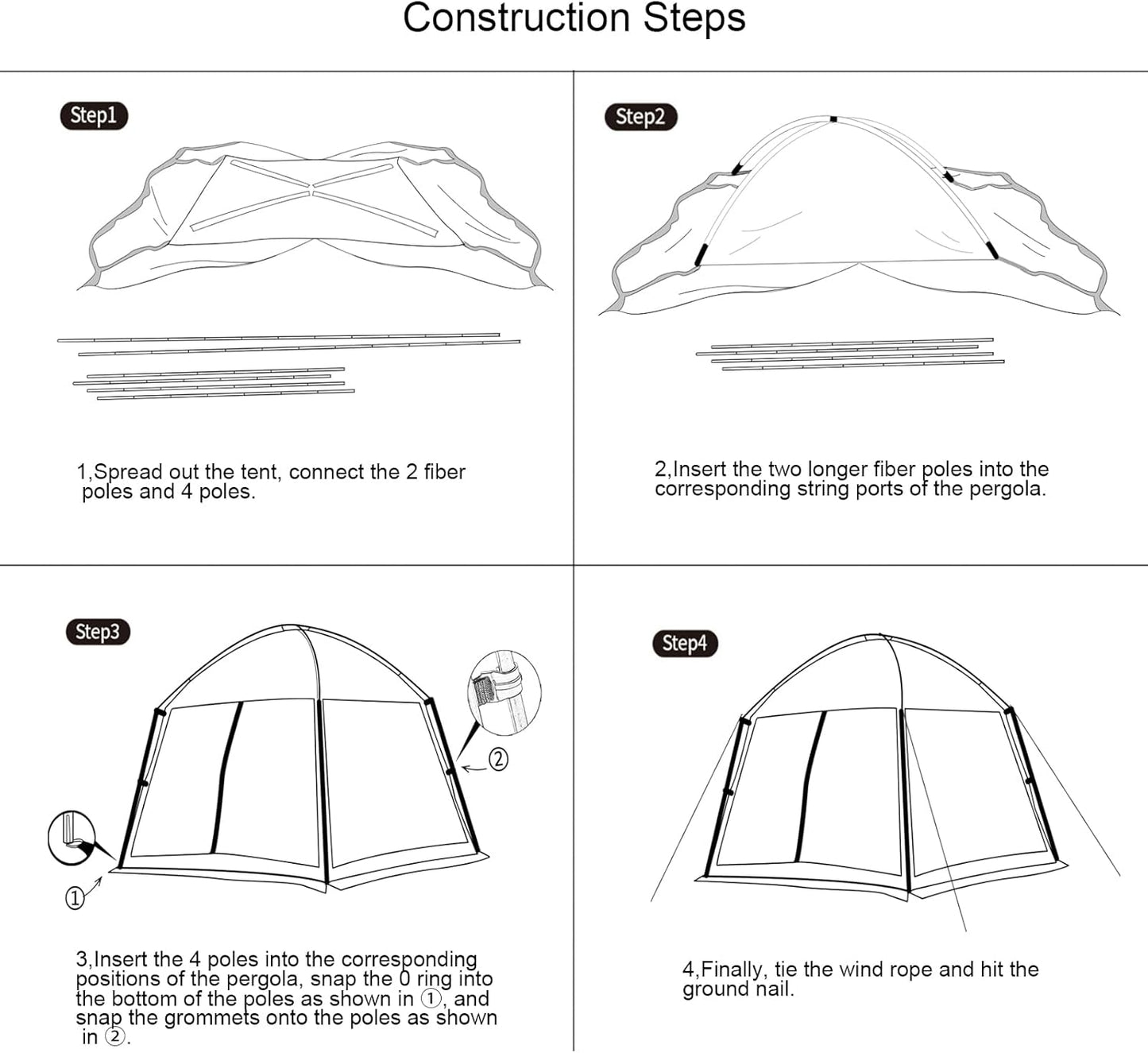 Construction Steps

Step1

1,Spread out the tent, connect the 2 fiber poles and 4 poles.

Step2

2,Insert the two longer fiber poles into the corresponding string ports of the pergola.

Step3

②

①

3,Insert the 4 poles into the corresponding positions of the pergola, snap the 0 ring into the bottom of the poles as shown in ①, and snap the grommets onto the poles as shown in ②.

Step4

4,Finally, tie the wind rope and hit the ground nail.