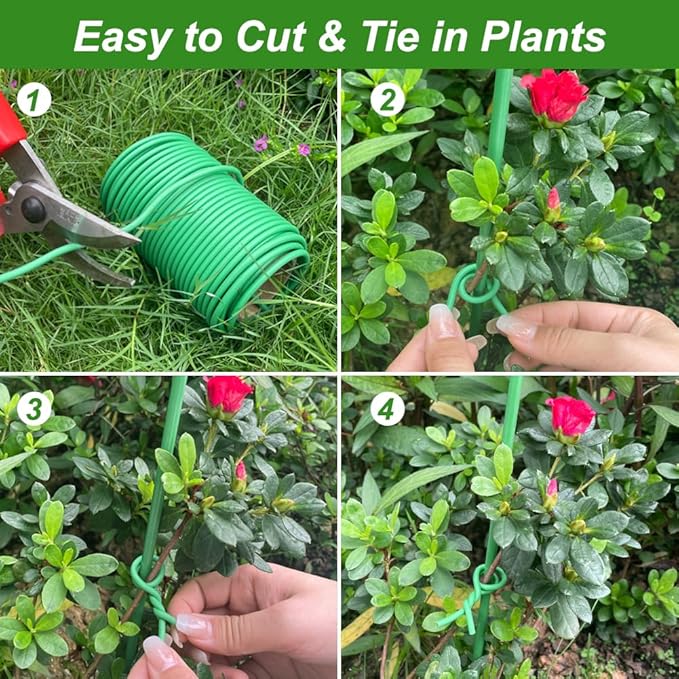 Easy to Cut & Tie in Plants

1

2

3

4