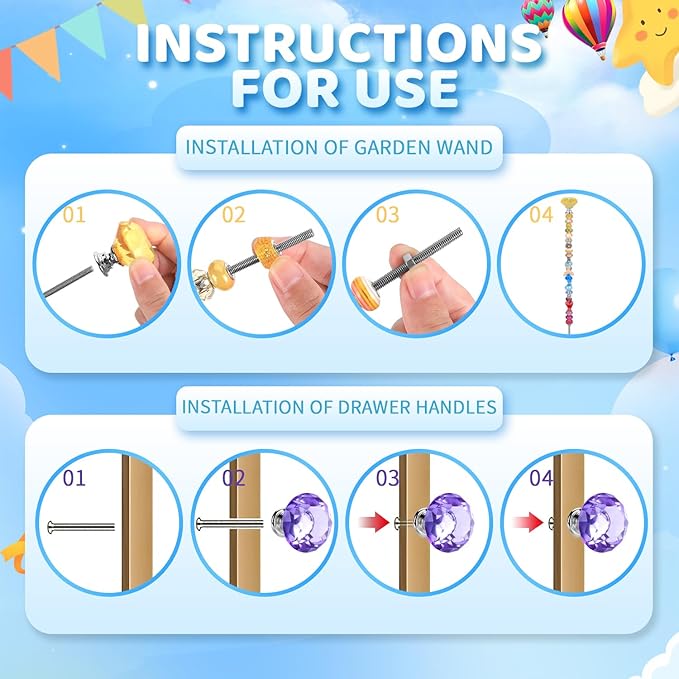 INSTRUCTIONS FOR USE

INSTALLATION OF GARDEN WAND

01

02

03

04

INSTALLATION OF DRAWER HANDLES

01

02

03

04