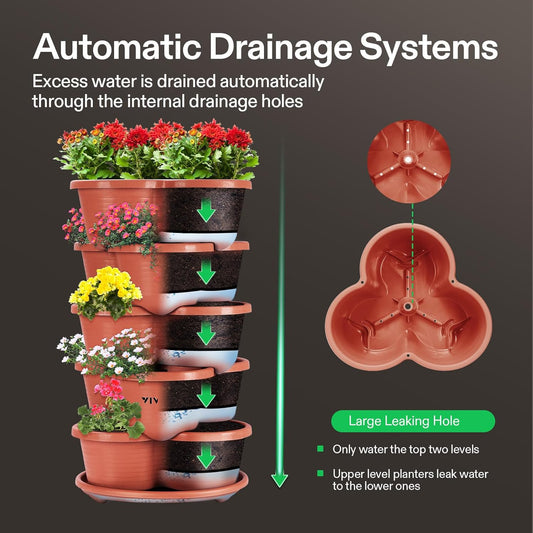 Automatic Drainage Systems

Excess water is drained automatically through the internal drainage holes

VIV

Large Leaking Hole

Only water the top two levels

Upper level planters leak water to the lower ones