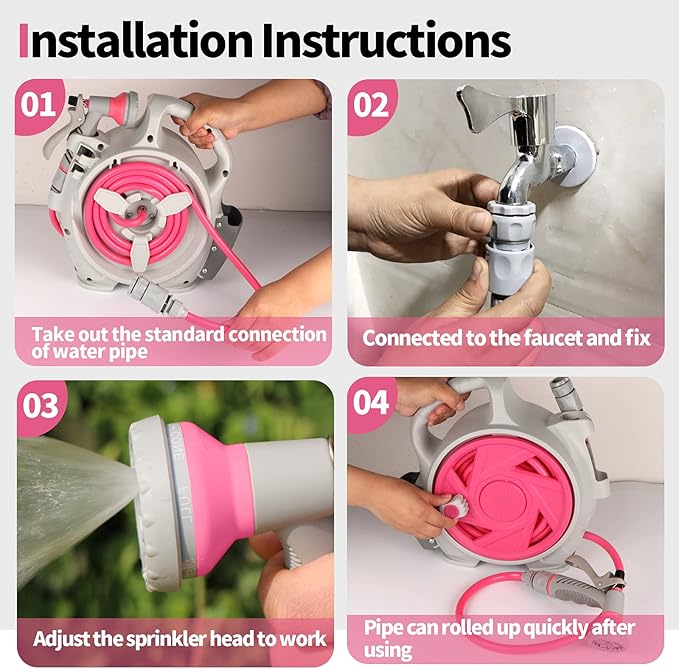 Installation Instructions

01

Take out the standard connection of water pipe

02

Connected to the faucet and fix

03

Adjust the sprinkler head to work

04

Pipe can rolled up quickly after using