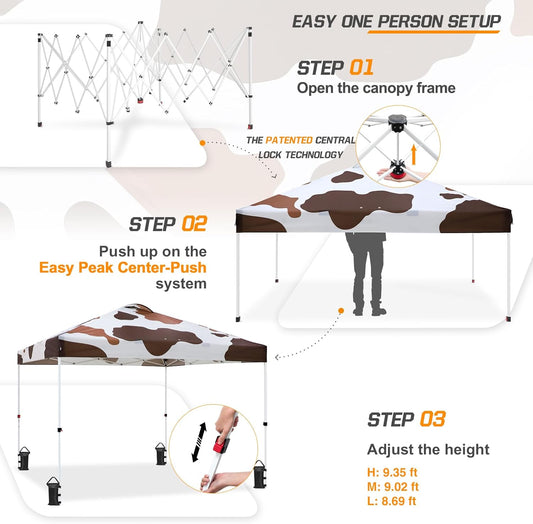 EASY ONE PERSON SETUP

STEP 01
Open the canopy frame

THE PATENTED CENTRAL LOCK TECHNOLOGY

STEP 02
Push up on the Easy Peak Center-Push system

STEP 03
Adjust the height

H: 9.35 ft
M: 9.02 ft
L: 8.69 ft