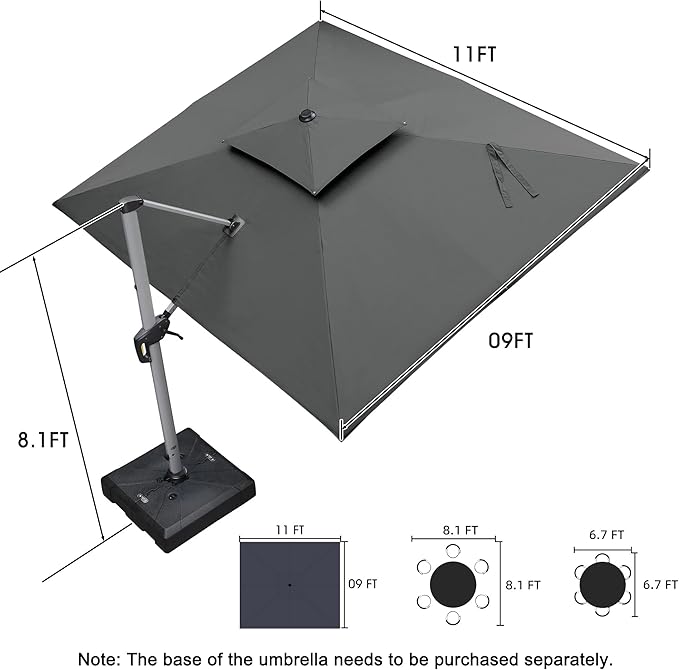 11FT

09FT

8.1FT

11 FT

09 FT

8.1 FT

8.1 FT

6.7 FT

6.7 FT

Note: The base of the umbrella needs to be purchased separately.