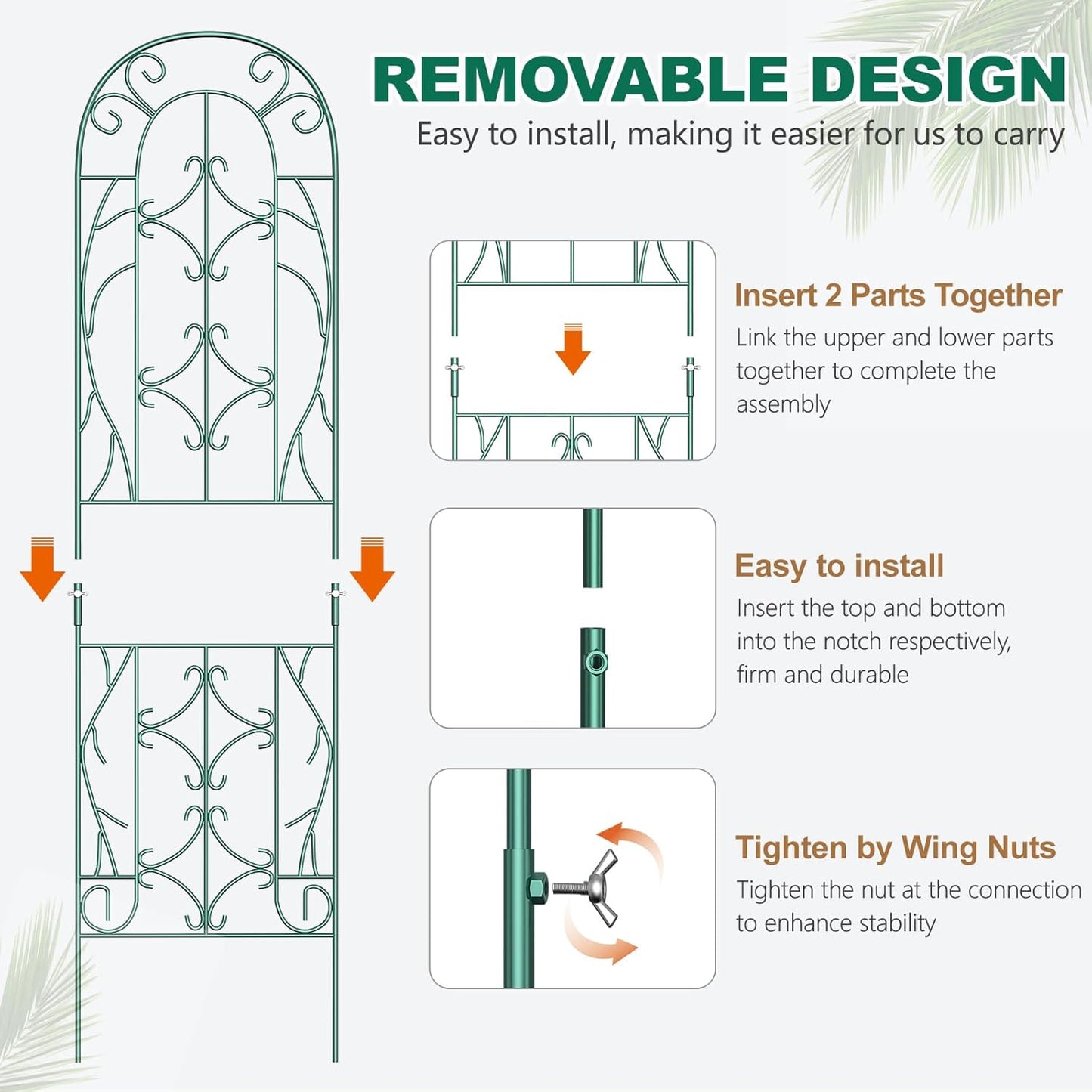 REMOVABLE DESIGN
Easy to install, making it easier for us to carry

Insert 2 Parts Together
Link the upper and lower parts together to complete the assembly

Easy to install
Insert the top and bottom into the notch respectively, firm and durable

Tighten by Wing Nuts
Tighten the nut at the connection to enhance stability