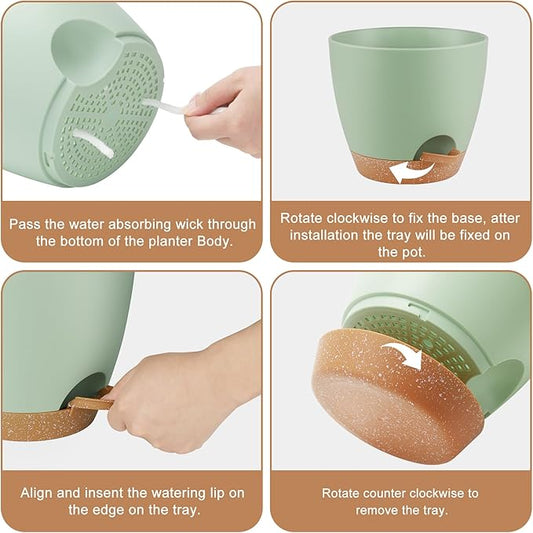 Pass the water absorbing wick through the bottom of the planter Body.

Rotate clockwise to fix the base, atter installation the tray will be fixed on the pot.

Align and insent the watering lip on the edge on the tray.

Rotate counter clockwise to remove the tray.