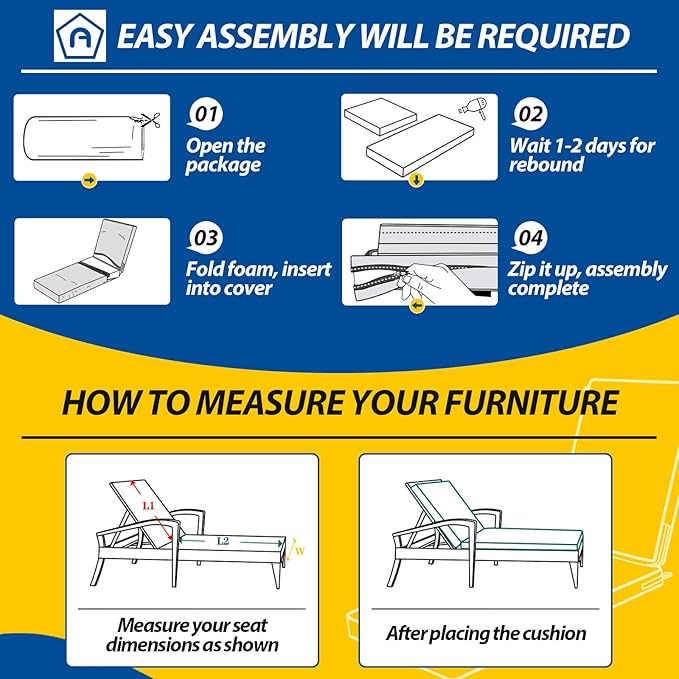 EASY ASSEMBLY WILL BE REQUIRED

01
Open the package

02
Wait 1-2 days for rebound

03
Fold foam, insert into cover

04
Zip it up, assembly complete

HOW TO MEASURE YOUR FURNITURE

L1
L2
W

Measure your seat dimensions as shown

After placing the cushion