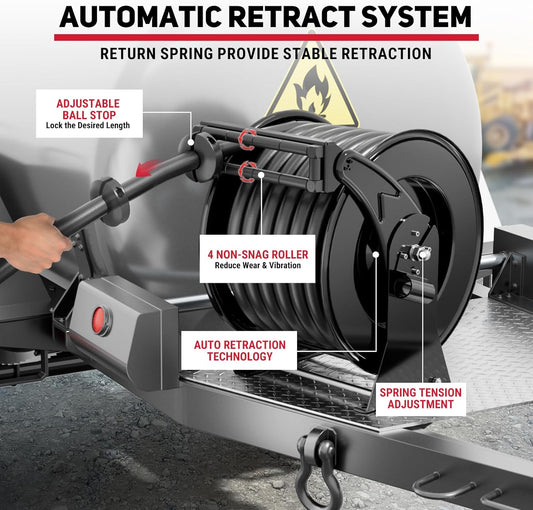 AUTOMATIC RETRACT SYSTEM

RETURN SPRING PROVIDE STABLE RETRACTION

ADJUSTABLE BALL STOP
Lock the Desired Length

4 NON-SNAG ROLLER
Reduce Wear & Vibration

AUTO RETRACTION TECHNOLOGY

SPRING TENSION ADJUSTMENT