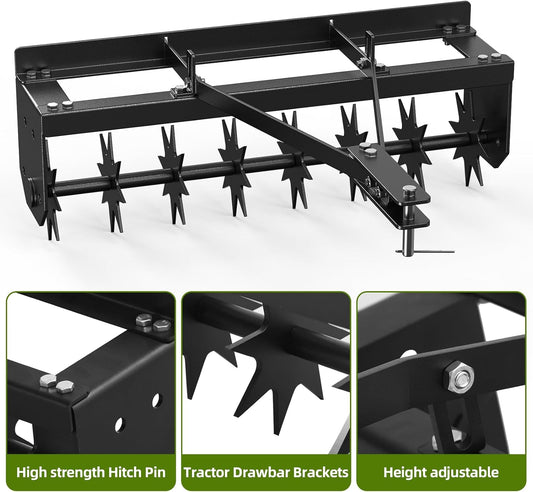 High strength Hitch Pin

Tractor Drawbar Brackets

Height adjustable