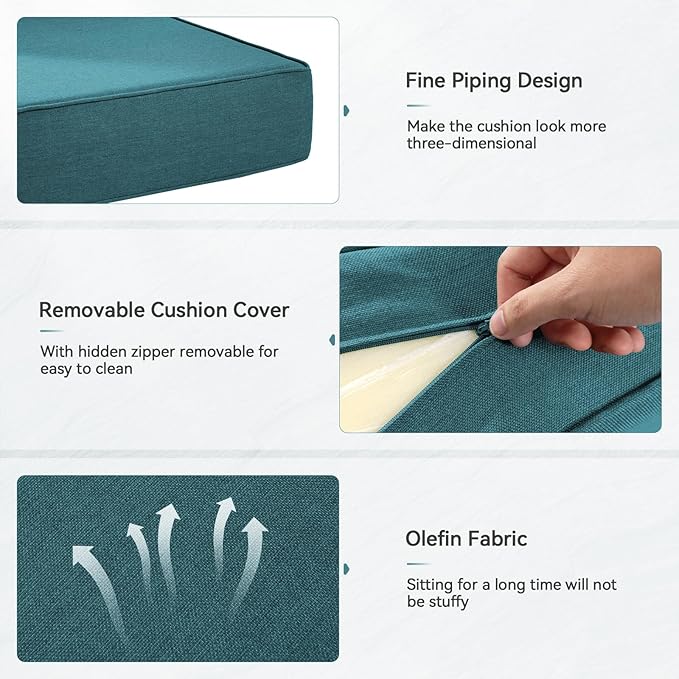 Fine Piping Design

Make the cushion look more three-dimensional

Removable Cushion Cover

With hidden zipper removable for easy to clean

Olefin Fabric

Sitting for a long time will not be stuffy