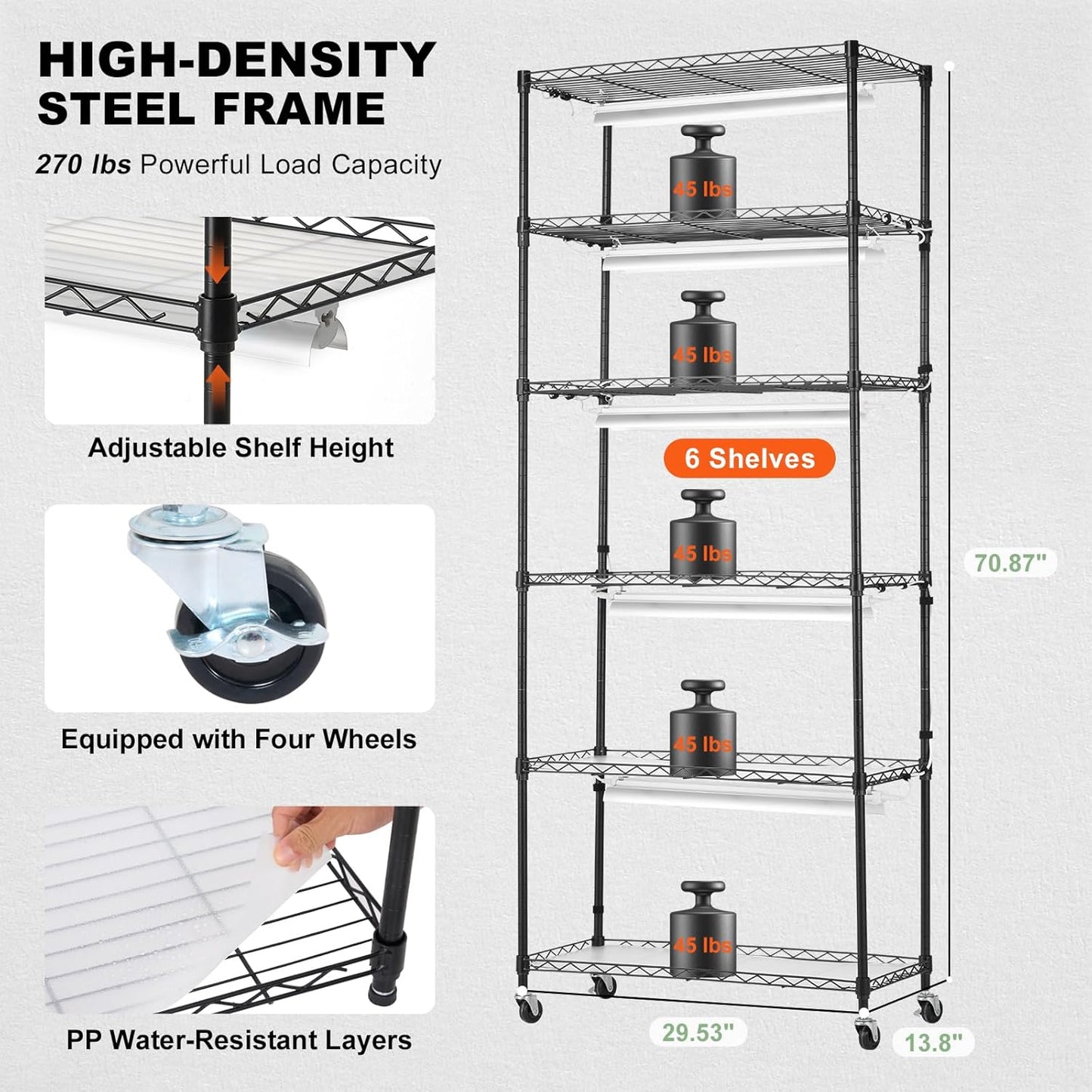 HIGH-DENSITY STEEL FRAME

270 lbs Powerful Load Capacity

Adjustable Shelf Height

Equipped with Four Wheels

PP Water-Resistant Layers

45 lbs

45 lbs

6 Shelves

45 lbs

45 lbs

45 lbs

70.87"

29.53"

13.8"