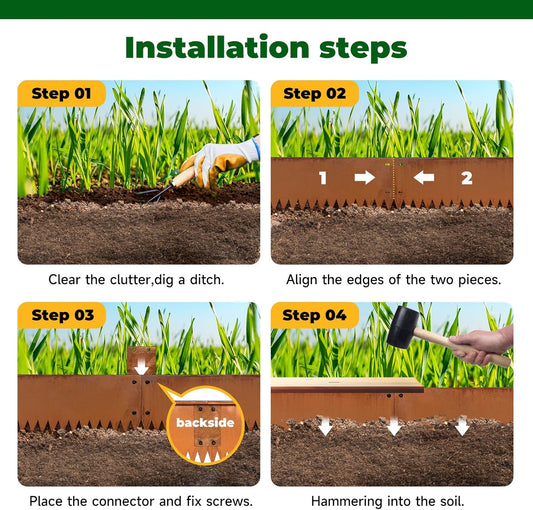 Installation steps

Step 01

Clear the clutter,dig a ditch.

Step 02

1

2

Align the edges of the two pieces.

Step 03

backside

Place the connector and fix screws.

Step 04

Hammering into the soil.