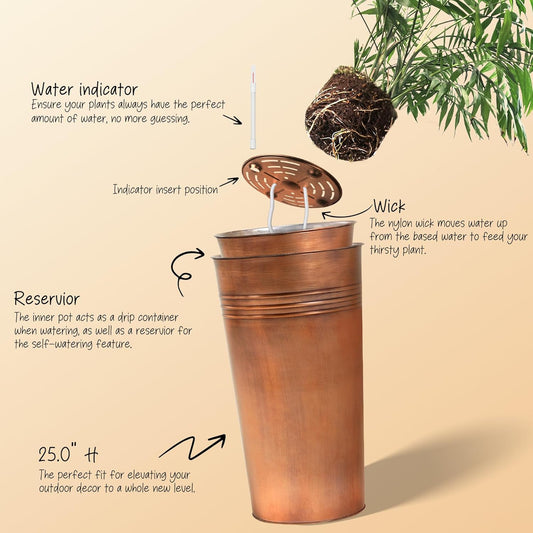 Water indicator
Ensure your plants always have the perfect amount of water, no more guessing.

Indicator insert position

Wick
The nylon wick moves water up from the based water to feed your thirsty plant.

Reservior
The inner pot acts as a drip container when watering, as well as a reservior for the self-watering feature.

25.0" H
The perfect fit for elevating your outdoor decor to a whole new level.