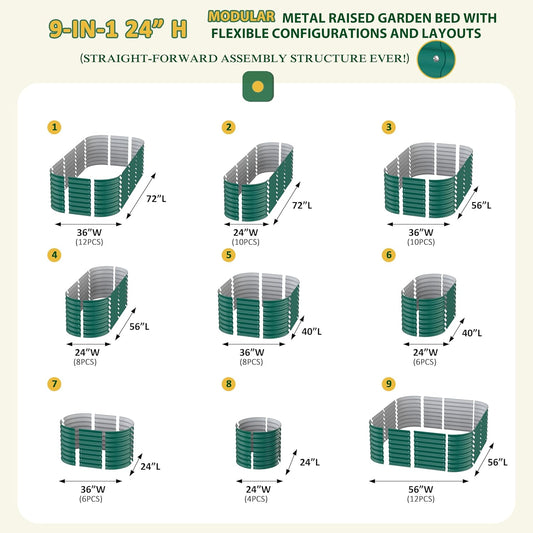 9-IN-1 24" H MODULAR METAL RAISED GARDEN BED WITH FLEXIBLE CONFIGURATIONS AND LAYOUTS

(STRAIGHT-FORWARD ASSEMBLY STRUCTURE EVER!)

1
72"L
36"W
(12PCS)

2
72"L
24"W
(10PCS)

3
56"L
36"W
(10PCS)

4
56"L
24"W
(8PCS)

5
40"L
36"W
(8PCS)

6
40"L
24"W
(6PCS)

7
24"L
36"W
(6PCS)

8
24"L
24"W
(4PCS)

9
56"L
56"W
(12PCS)