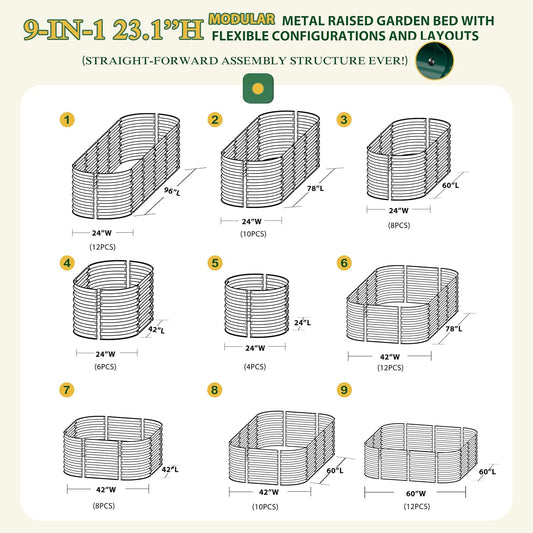 9-IN-1 23.1"H MODULAR METAL RAISED GARDEN BED WITH FLEXIBLE CONFIGURATIONS AND LAYOUTS

(STRAIGHT-FORWARD ASSEMBLY STRUCTURE EVER!)

1
96"L
24"W
(12PCS)

2
78"L
24"W
(10PCS)

3
60"L
24"W
(8PCS)

4
42"L
24"W
(6PCS)

5
24"L
24"W
(4PCS)

6
78"L
42"W
(12PCS)

7
42"L
42"W
(8PCS)

8
60"L
42"W
(10PCS)

9
60"L
60"W
(12PCS)