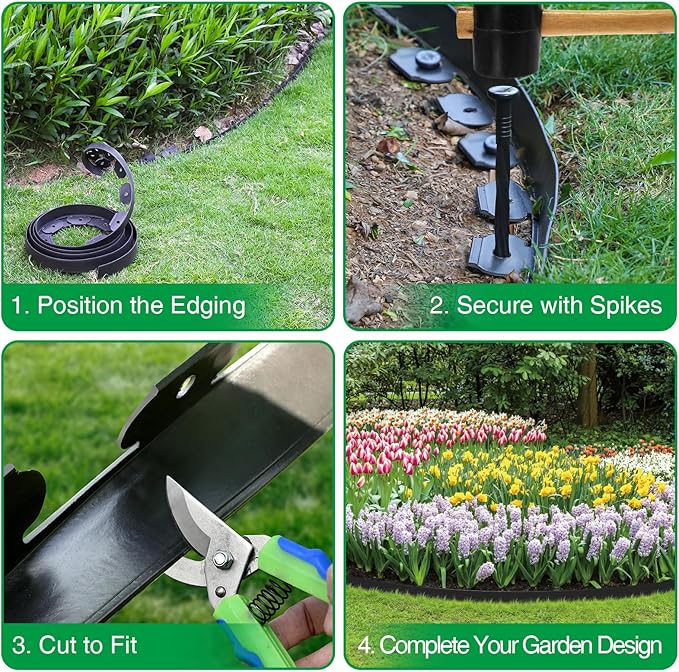 1. Position the Edging

2. Secure with Spikes

3. Cut to Fit

4. Complete Your Garden Design