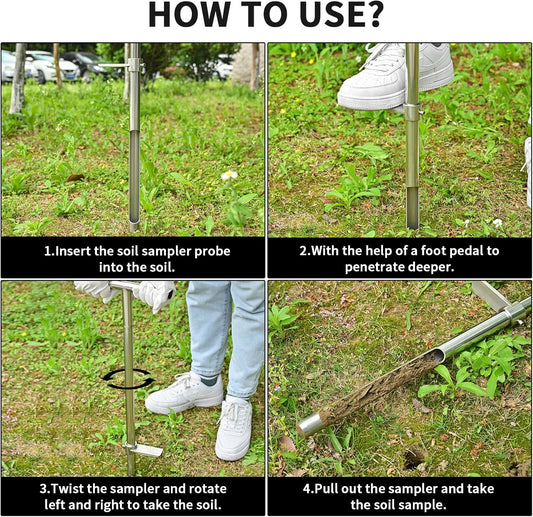 HOW TO USE?

1.Insert the soil sampler probe into the soil.

2.With the help of a foot pedal to penetrate deeper.

3.Twist the sampler and rotate left and right to take the soil.

4.Pull out the sampler and take the soil sample.