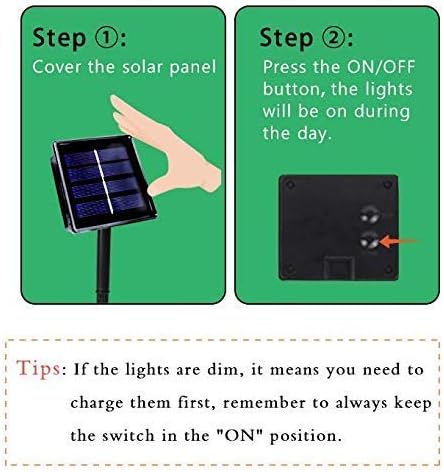 Step ①:
Cover the solar panel

Step ②:
Press the ON/OFF button, the lights will be on during the day.

Tips: If the lights are dim, it means you need to charge them first, remember to always keep the switch in the "ON" position.