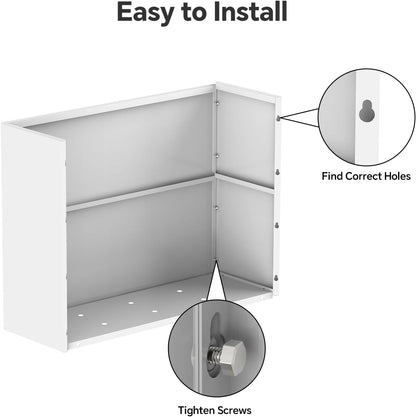 Easy to Install

Find Correct Holes

Tighten Screws