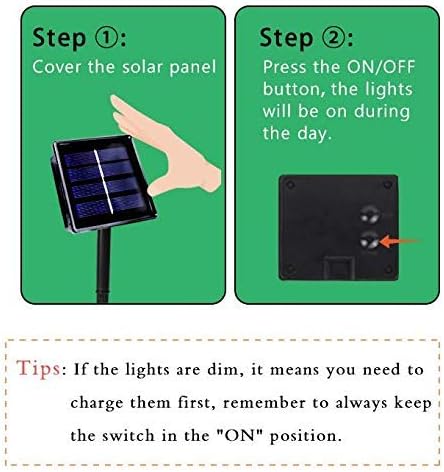 Step ①:
Cover the solar panel

Step ②:
Press the ON/OFF button, the lights will be on during the day.

Tips: If the lights are dim, it means you need to charge them first, remember to always keep the switch in the "ON" position.