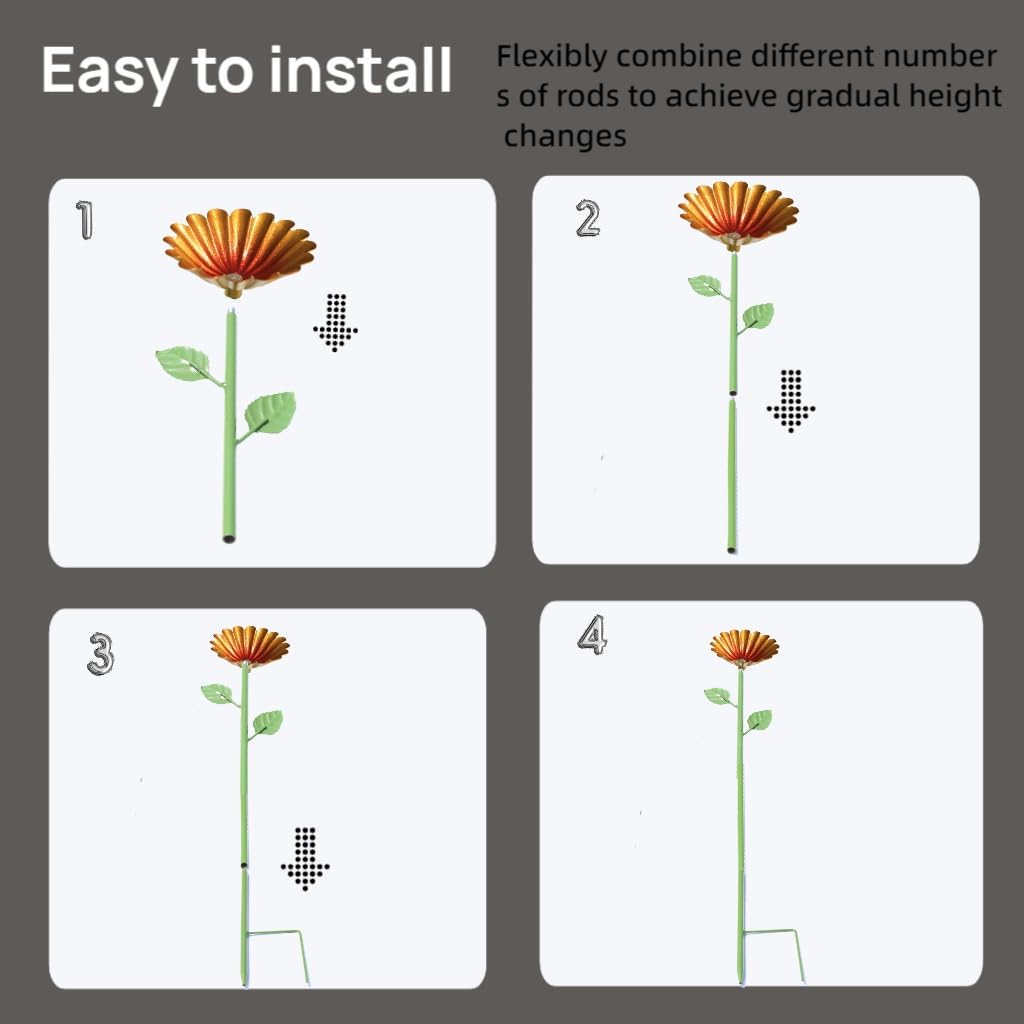 Easy to install

Flexibly combine different number s of rods to achieve gradual height changes

1

2

3

4