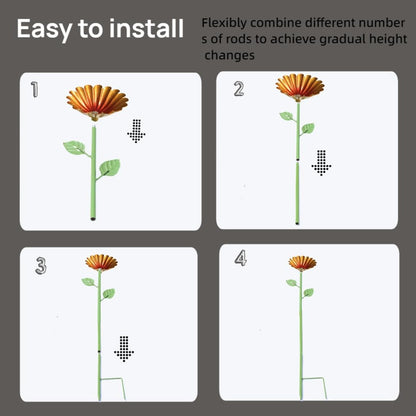 Easy to install

Flexibly combine different number s of rods to achieve gradual height changes

1

2

3

4