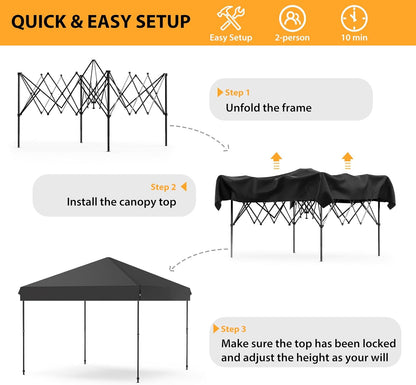 QUICK & EASY SETUP

Easy Setup

2-person

10 min

Step 1
Unfold the frame

Step 2
Install the canopy top

Step 3
Make sure the top has been locked and adjust the height as your will