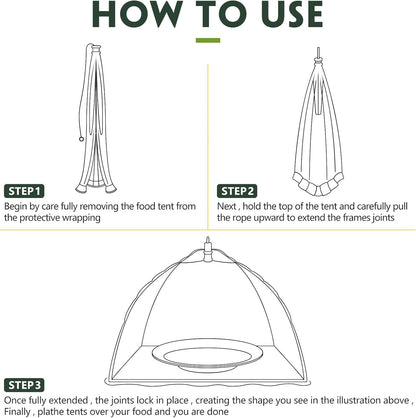 HOW TO USE

STEP 1
Begin by care fully removing the food tent from the protective wrapping

STEP 2
Next , hold the top of the tent and carefully pull the rope upward to extend the frames joints

STEP 3
Once fully extended , the joints lock in place , creating the shape you see in the illustration above , Finally , plathe tents over your food and you are done