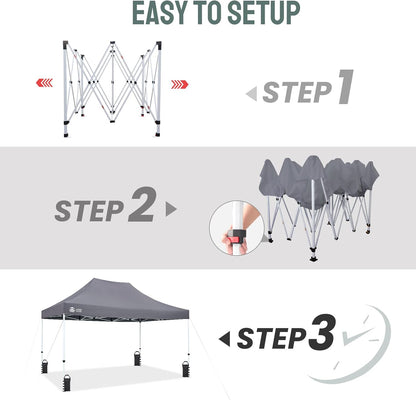 EASY TO SETUP

STEP 1

STEP 2

STEP 3