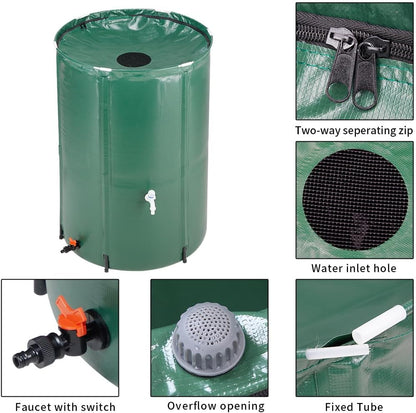 Two-way seperating zip

Water inlet hole

Faucet with switch

Overflow opening

Fixed Tube