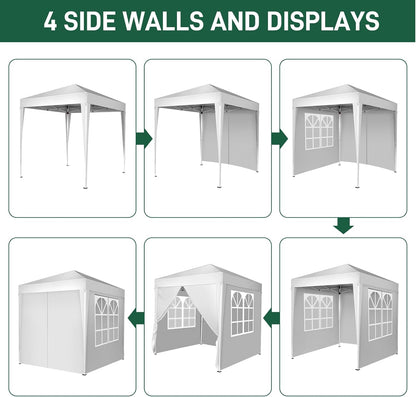 4 SIDE WALLS AND DISPLAYS