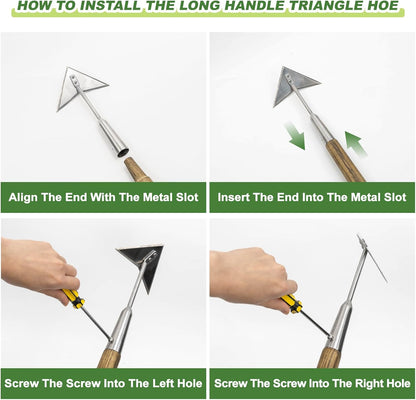 HOW TO INSTALL THE LONG HANDLE TRIANGLE HOE

Align The End With The Metal Slot

Insert The End Into The Metal Slot

Screw The Screw Into The Left Hole

Screw The Screw Into The Right Hole