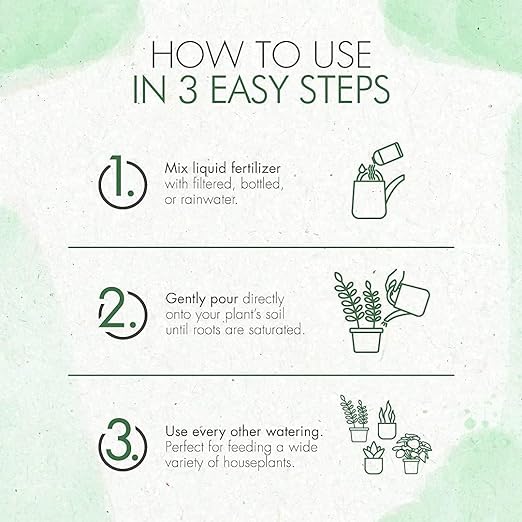 HOW TO USE
IN 3 EASY STEPS

1. Mix liquid fertilizer with filtered, bottled, or rainwater.

2. Gently pour directly onto your plant's soil until roots are saturated.

3. Use every other watering. Perfect for feeding a wide variety of houseplants.