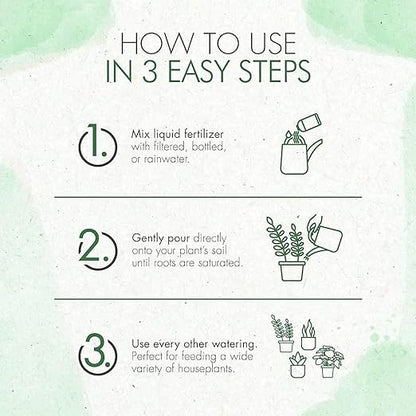 HOW TO USE
IN 3 EASY STEPS

1. Mix liquid fertilizer with filtered, bottled, or rainwater.

2. Gently pour directly onto your plant's soil until roots are saturated.

3. Use every other watering. Perfect for feeding a wide variety of houseplants.