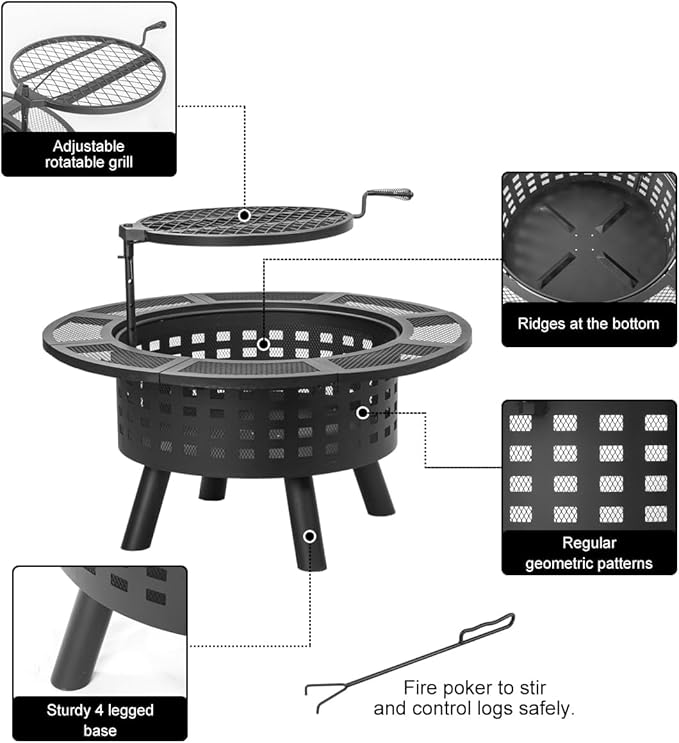 Adjustable rotatable grill

Ridges at the bottom

Regular geometric patterns

Sturdy 4 legged base

Fire poker to stir and control logs safely.