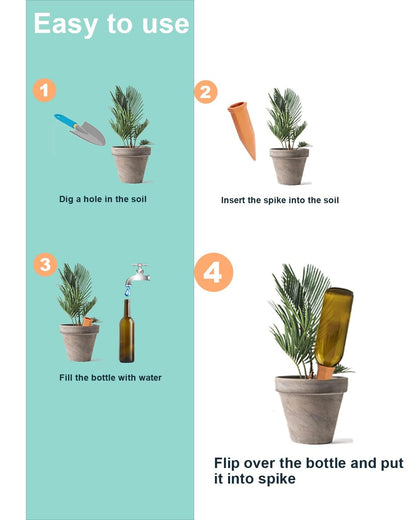 Easy to use

1

Dig a hole in the soil

2

Insert the spike into the soil

3

Fill the bottle with water

4

Flip over the bottle and put it into spike