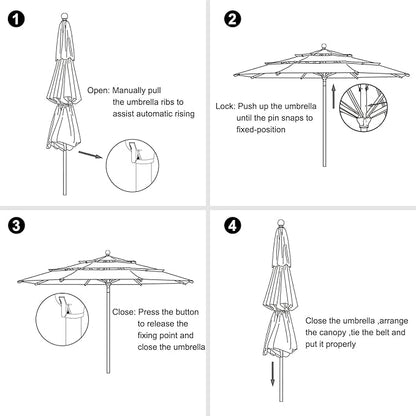 1

Open: Manually pull the umbrella ribs to assist automatic rising

2

Lock: Push up the umbrella until the pin snaps to fixed-position

3

Close: Press the button to release the fixing point and close the umbrella

4

Close the umbrella ,arrange the canopy ,tie the belt and put it properly