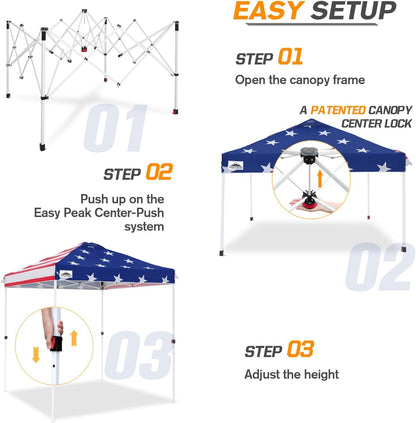 EASY SETUP

01

STEP 01
Open the canopy frame

A PATENTED CANOPY CENTER LOCK

STEP 02
Push up on the Easy Peak Center-Push system

02

03

STEP 03
Adjust the height