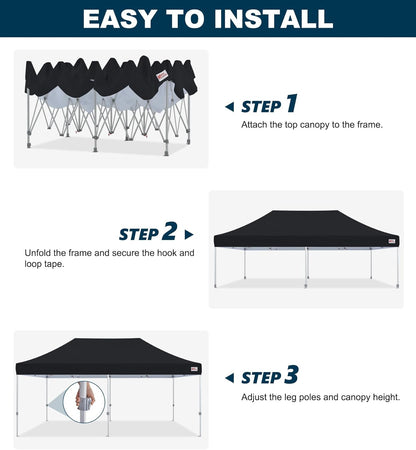 EASY TO INSTALL

STEP 1
Attach the top canopy to the frame.

STEP 2
Unfold the frame and secure the hook and loop tape.

STEP 3
Adjust the leg poles and canopy height.