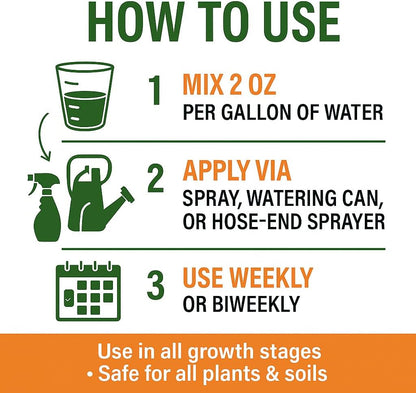 HOW TO USE

1 MIX 2 OZ
PER GALLON OF WATER

2 APPLY VIA
SPRAY, WATERING CAN, OR HOSE-END SPRAYER

3 USE WEEKLY
OR BIWEEKLY

Use in all growth stages
• Safe for all plants & soils