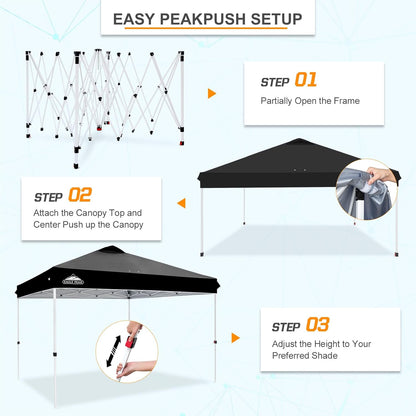 EASY PEAKPUSH SETUP

STEP 01
Partially Open the Frame

STEP 02
Attach the Canopy Top and Center Push up the Canopy

EAGLE PEAK

STEP 03
Adjust the Height to Your Preferred Shade