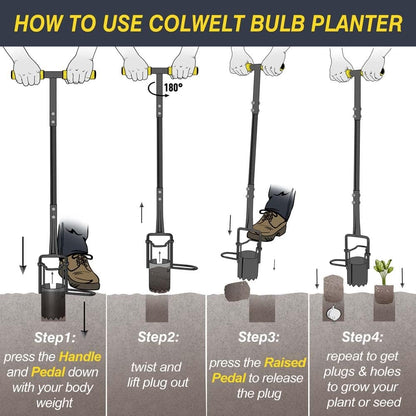 HOW TO USE COLWELT BULB PLANTER

180°

Step1:
press the Handle and Pedal down with your body weight

Step2:
twist and lift plug out

Step3:
press the Raised Pedal to release the plug

Step4:
repeat to get plugs & holes to grow your plant or seed