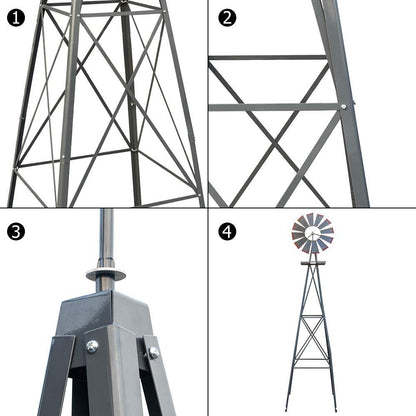 1

2

3

4